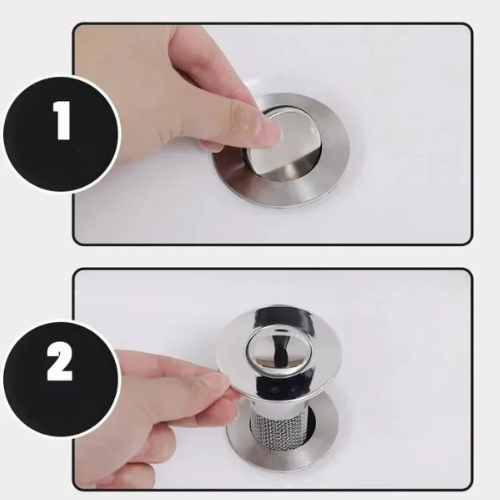 1

2