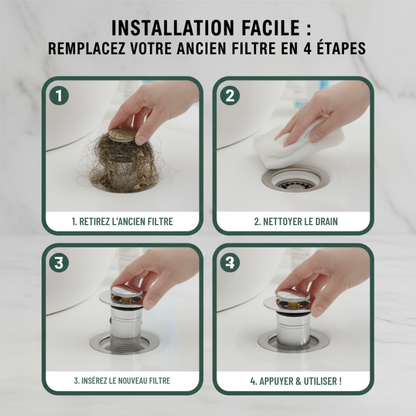 INSTALLATION FACILE :
REMPLACEZ VOTRE ANCIEN FILTRE EN 4 ÉTAPES

1

1. RETIREZ L'ANCIEN FILTRE

2

2. NETTOYER LE DRAIN

3

3. INSÉREZ LE NOUVEAU FILTRE

3

4. APPUYER & UTILISER !